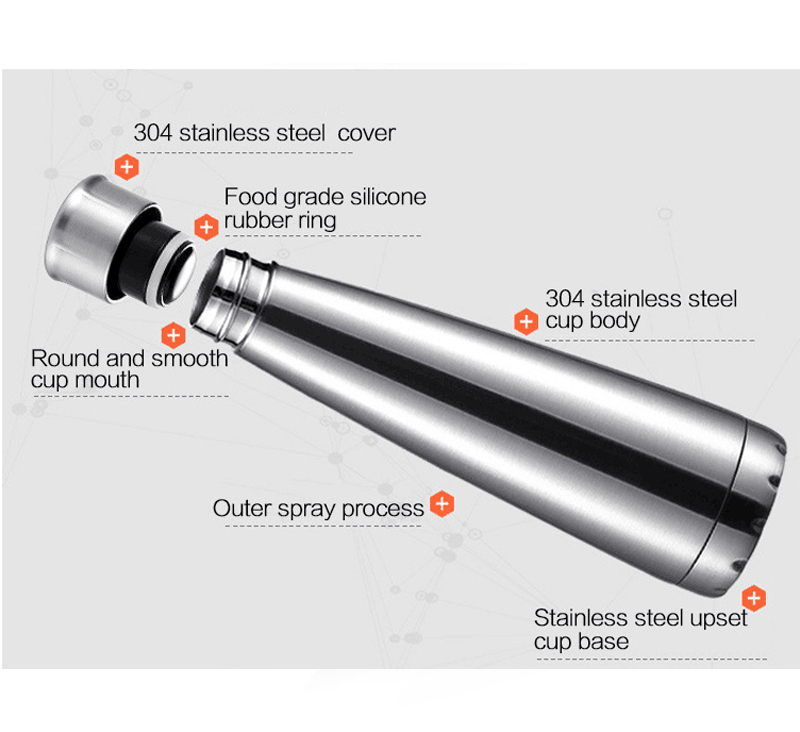 304 stainless steel cover

Food grade silicone rubber ring

304 stainless steel cup body

Round and smooth cup mouth

Outer spray process

Stainless steel upset cup base